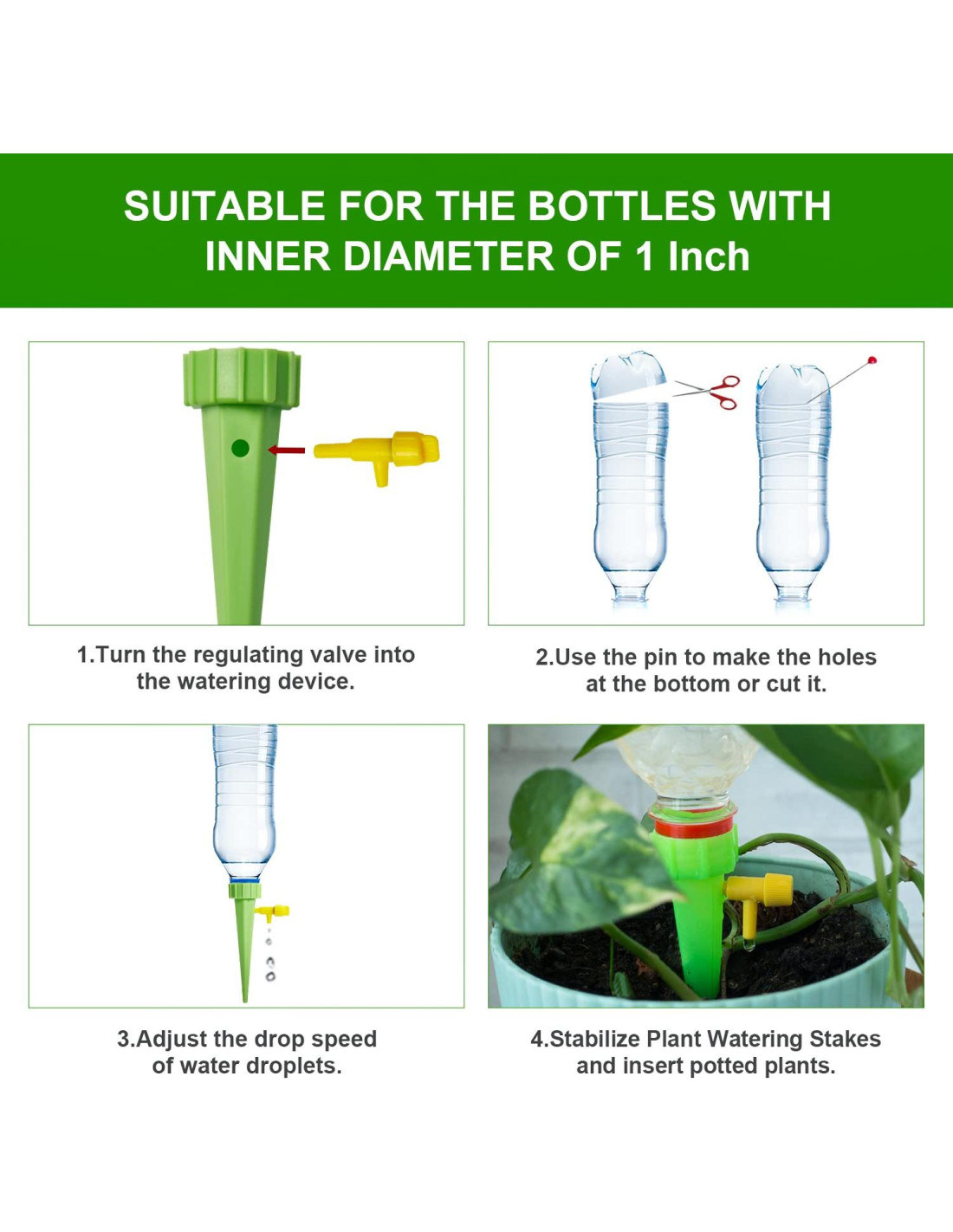 SUITABLE FOR THE BOTTLES WITH INNER DIAMETER OF 1 Inch

1.Turn the regulating valve into the watering device.

2.Use the pin to make the holes at the bottom or cut it.

3.Adjust the drop speed of water droplets.

4.Stabilize Plant Watering Stakes and insert potted plants.