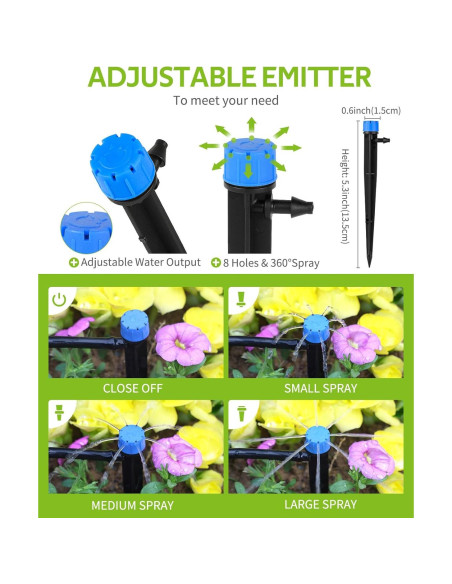 ADJUSTABLE EMITTER

To meet your need

0.6inch(1.5cm)

Height: 5.3inch(13.5cm)

Adjustable Water Output

8 Holes & 360°Spray

CLOSE OFF

SMALL SPRAY

MEDIUM SPRAY

LARGE SPRAY