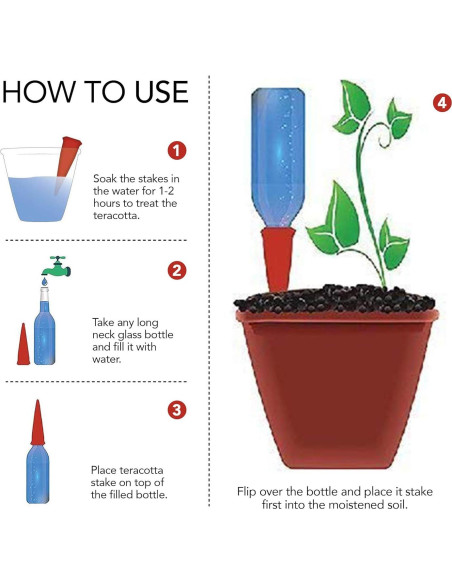 HOW TO USE

1

Soak the stakes in the water for 1-2 hours to treat the teracotta.

2

Take any long neck glass bottle and fill it with water.

3

Place teracotta stake on top of the filled bottle.

4

Flip over the bottle and place it stake first into the moistened soil.