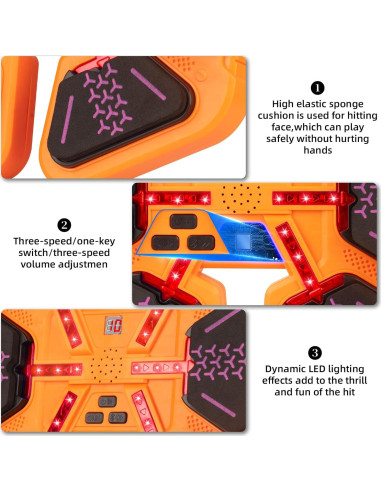 1

High elastic sponge cushion is used for hitting face,which can play safely without hurting hands

2

Three-speed/one-key switch/three-speed volume adjustmen

3

Dynamic LED lighting effects add to the thrill and fun of the hit