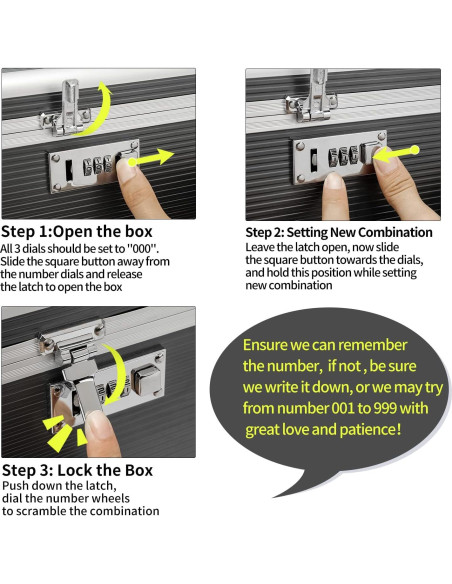 Step 1:Open the box
All 3 dials should be set to "000". Slide the square button away from the number dials and release the latch to open the box

Step 2: Setting New Combination
Leave the latch open, now slide the square button towards the dials, and hold this position while setting new combination

Step 3: Lock the Box
Push down the latch, dial the number wheels to scramble the combination

Ensure we can remember the number, if not, be sure we write it down, or we may try from number 001 to 999 with great love and patience!