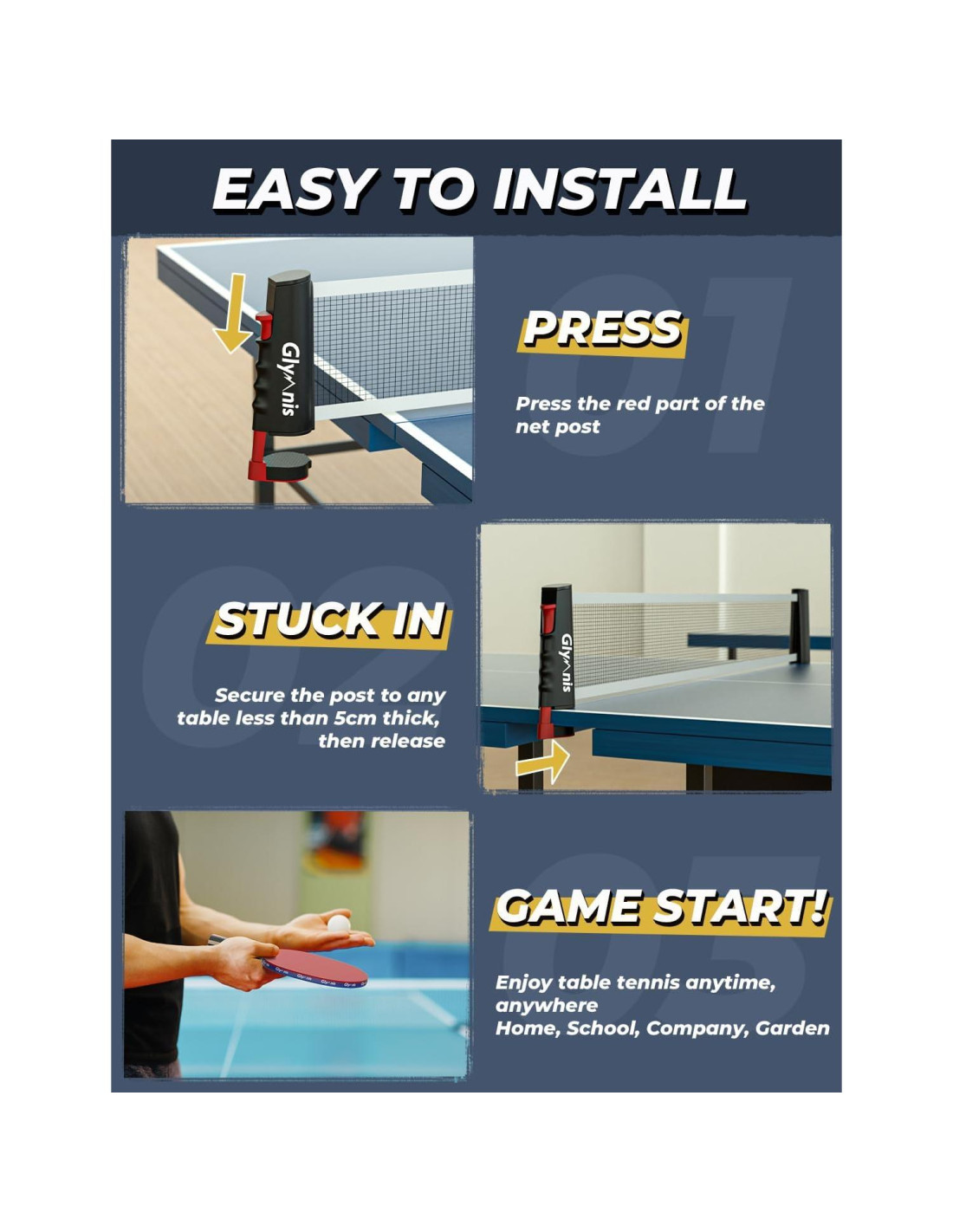 EASY TO INSTALL

Glymnis

01

PRESS

Press the red part of the net post

02

STUCK IN

Secure the post to any table less than 5cm thick, then release

Glymnis

03

GAME START!

Enjoy table tennis anytime, anywhere
Home, School, Company, Garden