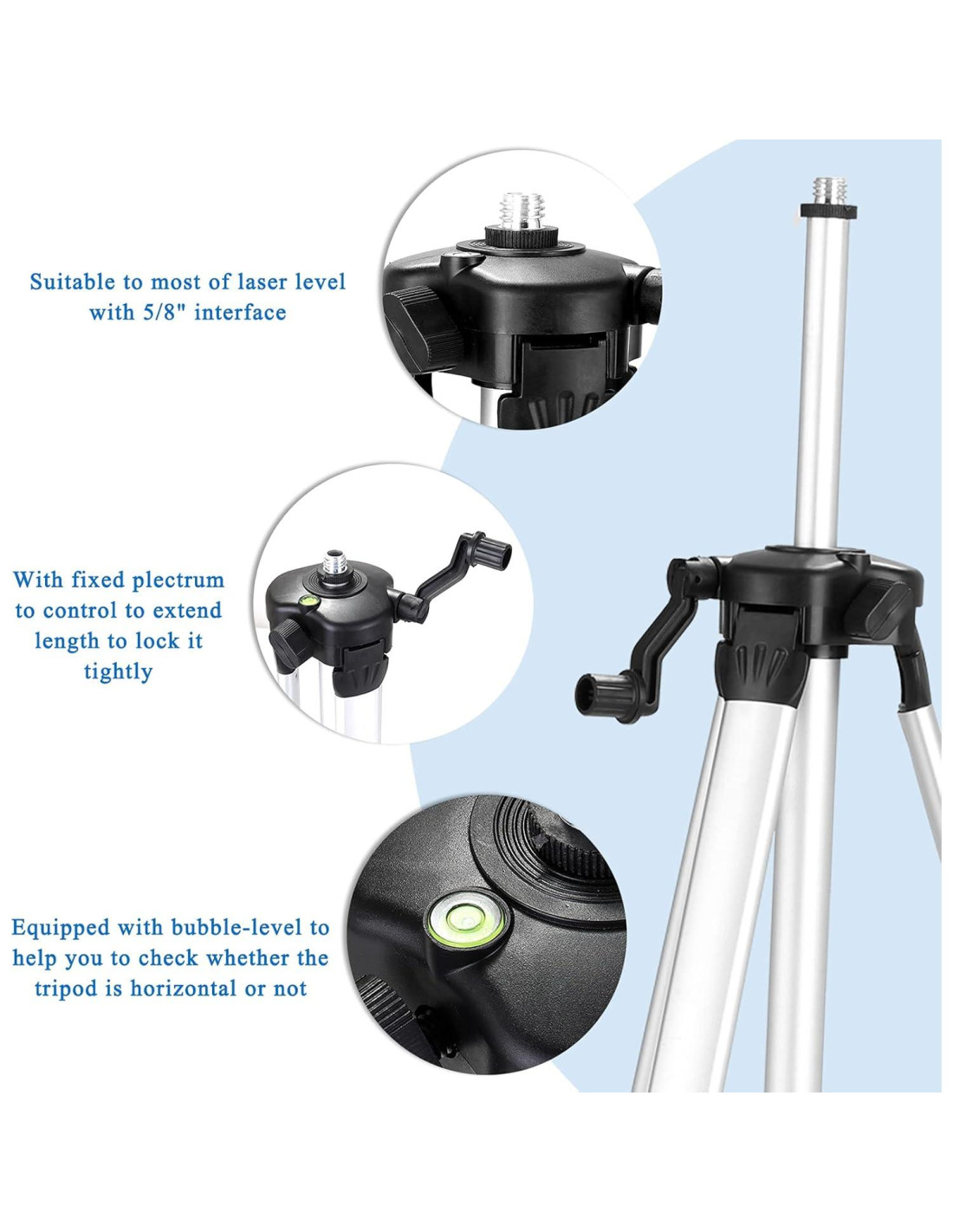 Suitable to most of laser level with 5/8" interface

With fixed plectrum to control to extend length to lock it tightly

Equipped with bubble-level to help you to check whether the tripod is horizontal or not