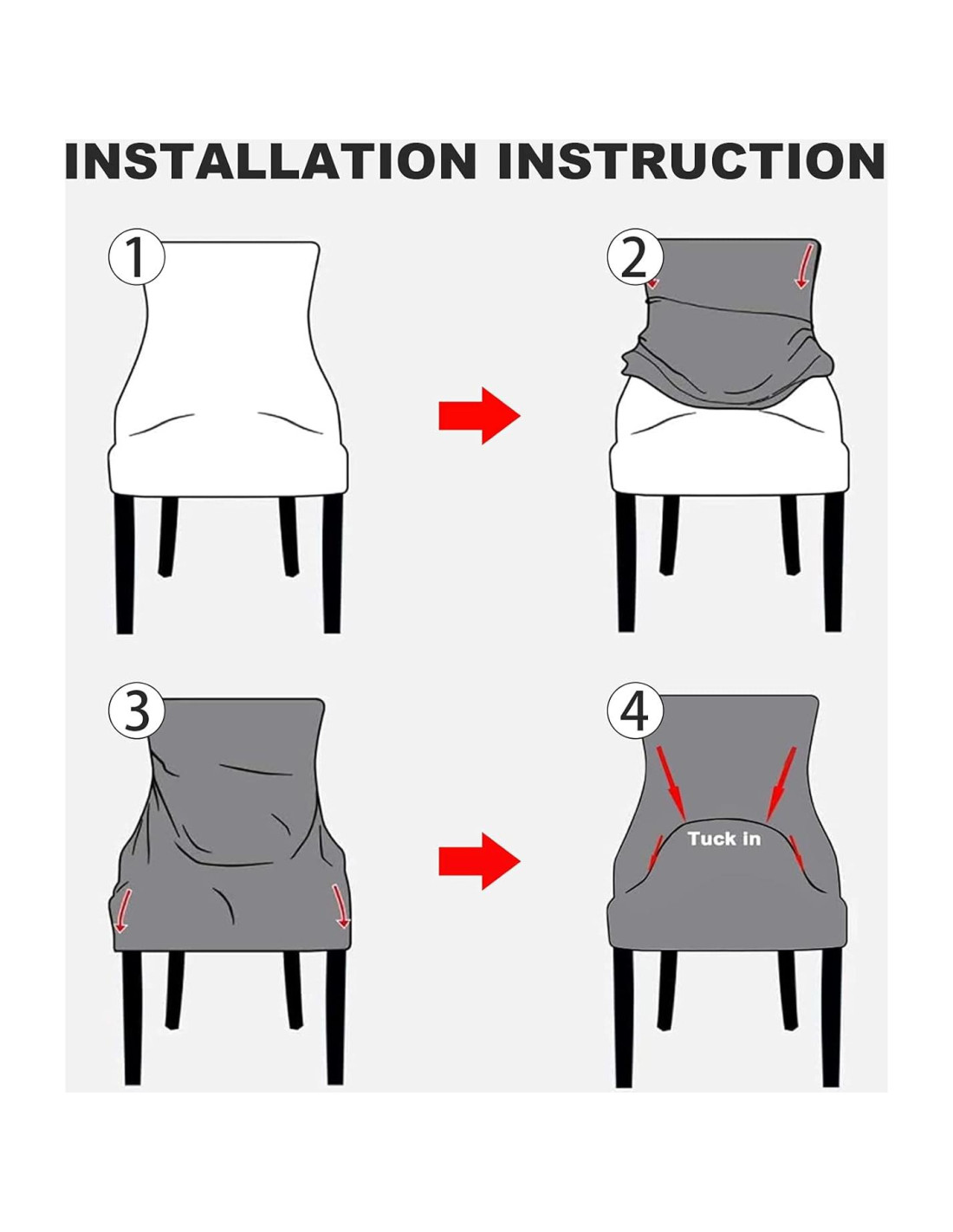 INSTALLATION INSTRUCTION

1

2

3

4

Tuck in