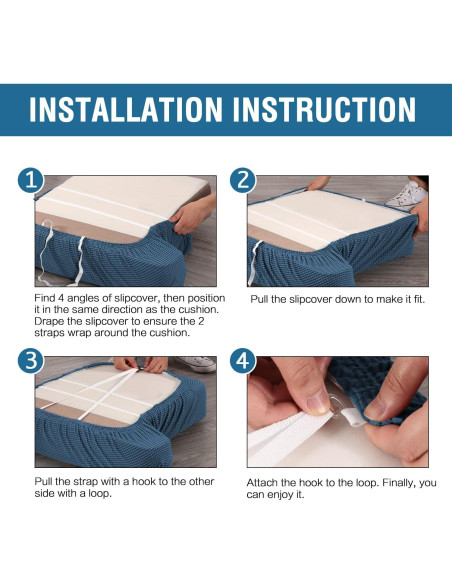 INSTALLATION INSTRUCTION

1

Find 4 angles of slipcover, then position it in the same direction as the cushion. Drape the slipcover to ensure the 2 straps wrap around the cushion.

2

Pull the slipcover down to make it fit.

3

Pull the strap with a hook to the other side with a loop.

4

Attach the hook to the loop. Finally, you can enjoy it.