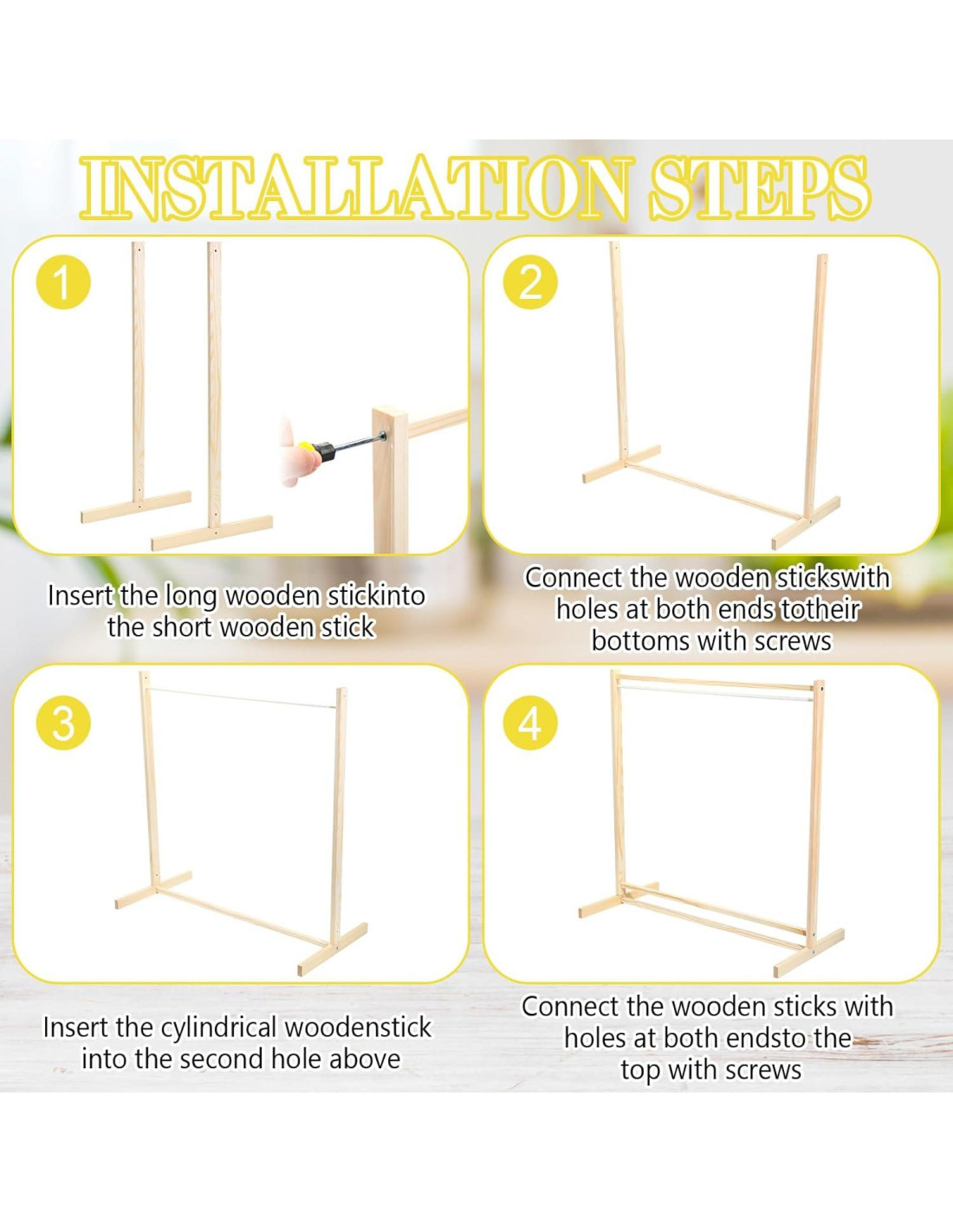 INSTALLATION STEPS

1

Insert the long wooden stickinto the short wooden stick

2

Connect the wooden stickswith holes at both ends totheir bottoms with screws

3

Insert the cylindrical woodenstick into the second hole above

4

Connect the wooden sticks with holes at both endsto the top with screws