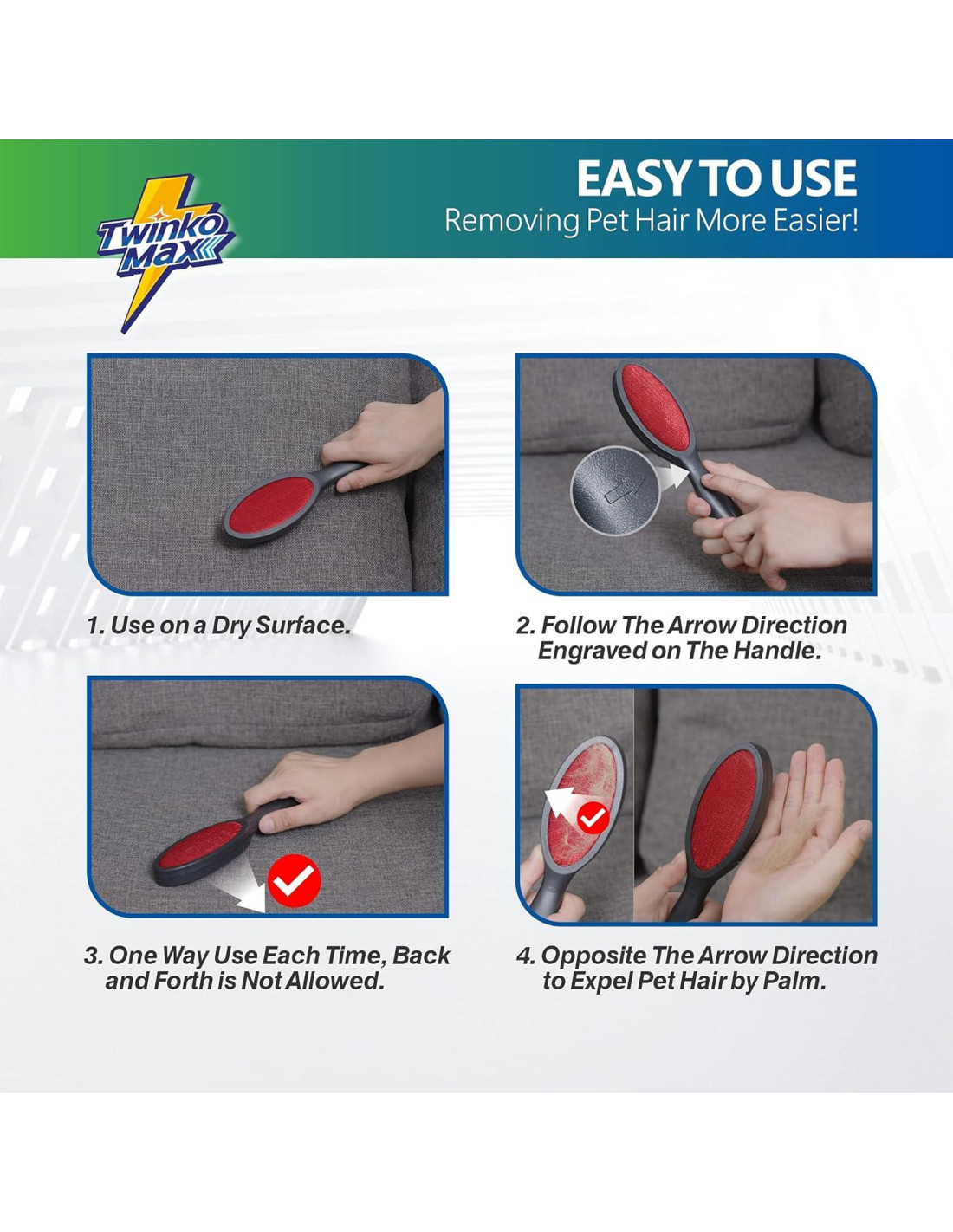 Twinko Max

EASY TO USE
Removing Pet Hair More Easier!

1. Use on a Dry Surface.

2. Follow The Arrow Direction Engraved on The Handle.

3. One Way Use Each Time, Back and Forth is Not Allowed.

4. Opposite The Arrow Direction to Expel Pet Hair by Palm.