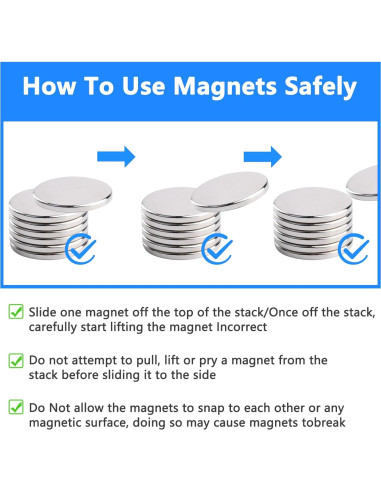 How To Use Magnets Safely

Slide one magnet off the top of the stack/Once off the stack, carefully start lifting the magnet Incorrect

Do not attempt to pull, lift or pry a magnet from the stack before sliding it to the side

Do Not allow the magnets to snap to each other or any magnetic surface, doing so may cause magnets tobreak