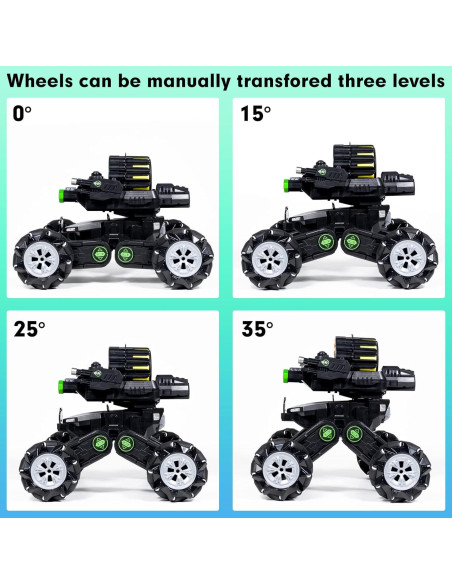 Wheels can be manually transfored three levels

0°

15°

25°

35°