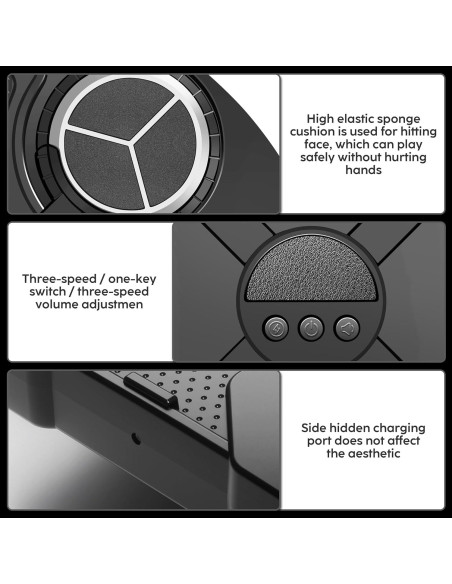 High elastic sponge cushion is used for hitting face, which can play safely without hurting hands

Three-speed / one-key switch / three-speed volume adjustmen

Side hidden charging port does not affect the aesthetic