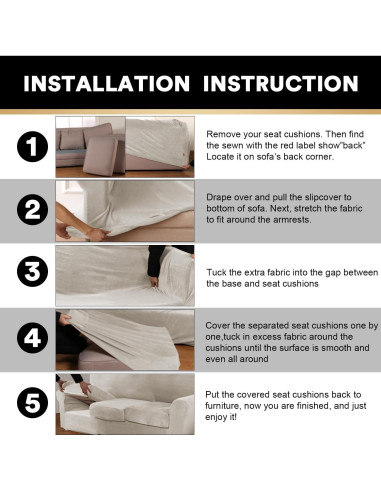 INSTALLATION INSTRUCTION

1

Remove your seat cushions. Then find the sewn with the red label show"back" Locate it on sofa's back corner.

2

Drape over and pull the slipcover to bottom of sofa. Next, stretch the fabric to fit around the armrests.

3

Tuck the extra fabric into the gap between the base and seat cushions

4

Cover the separated seat cushions one by one,tuck in excess fabric around the cushions until the surface is smooth and even all around

5

Put the covered seat cushions back to furniture, now you are finished, and just enjoy it!