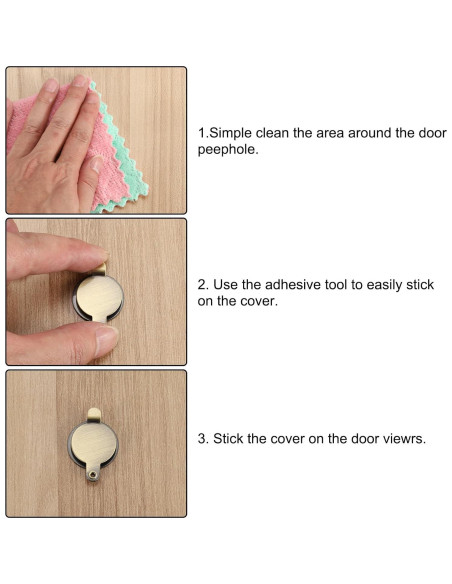 1.Simple clean the area around the door peephole.

2. Use the adhesive tool to easily stick on the cover.

3. Stick the cover on the door viewrs.