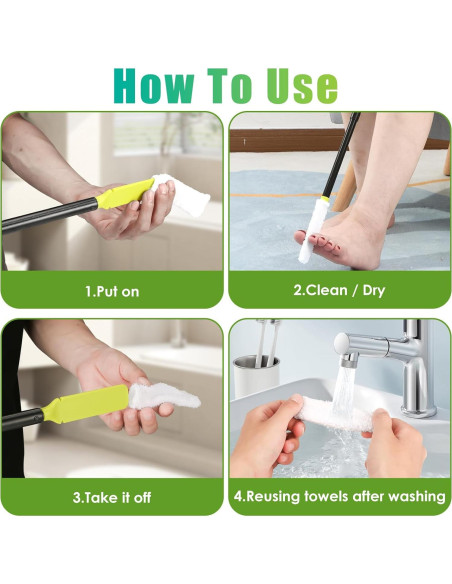 How To Use

1.Put on

2.Clean / Dry

3.Take it off

4.Reusing towels after washing