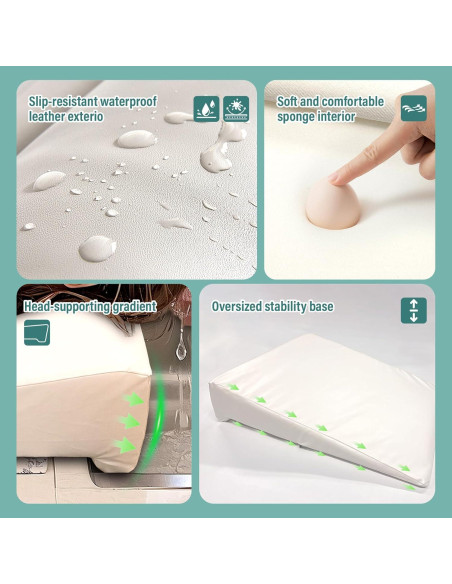 Slip-resistant waterproof leather exterio

Soft and comfortable sponge interior

Head-supporting gradient

Oversized stability base