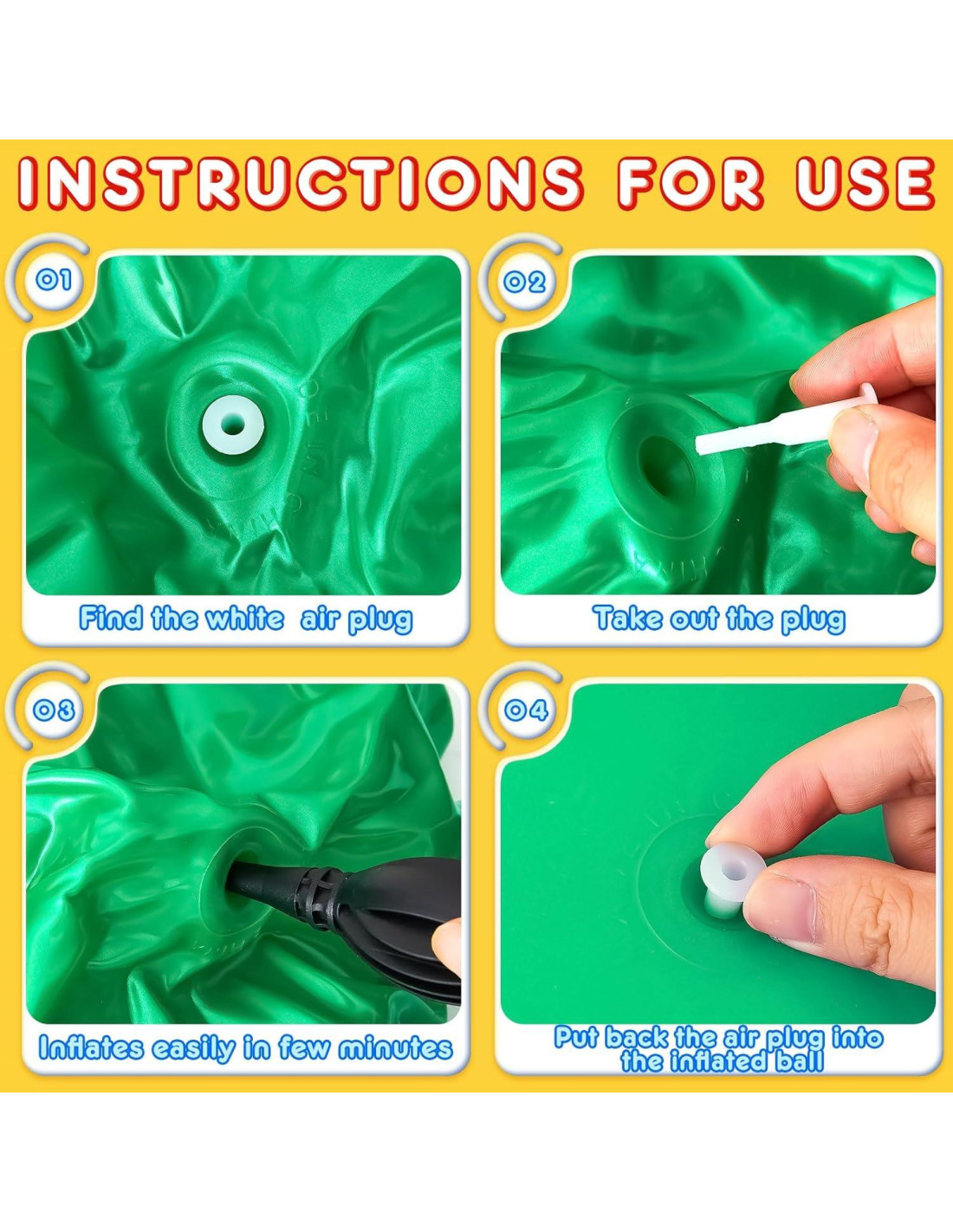 INSTRUCTIONS FOR USE

01

Find the white  air plug

02

Take out the plug

03

Inflates easily in few minutes

04

Put back the air plug into the inflated ball