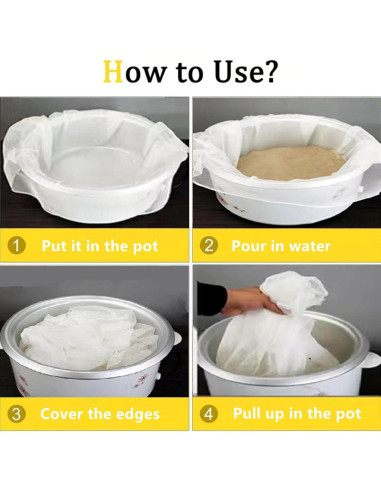 How to Use?

1 Put it in the pot

2 Pour in water

3 Cover the edges

4 Pull up in the pot