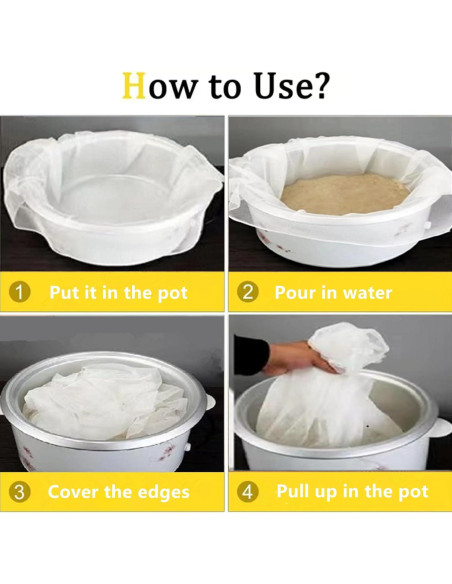 How to Use?

1 Put it in the pot

2 Pour in water

3 Cover the edges

4 Pull up in the pot