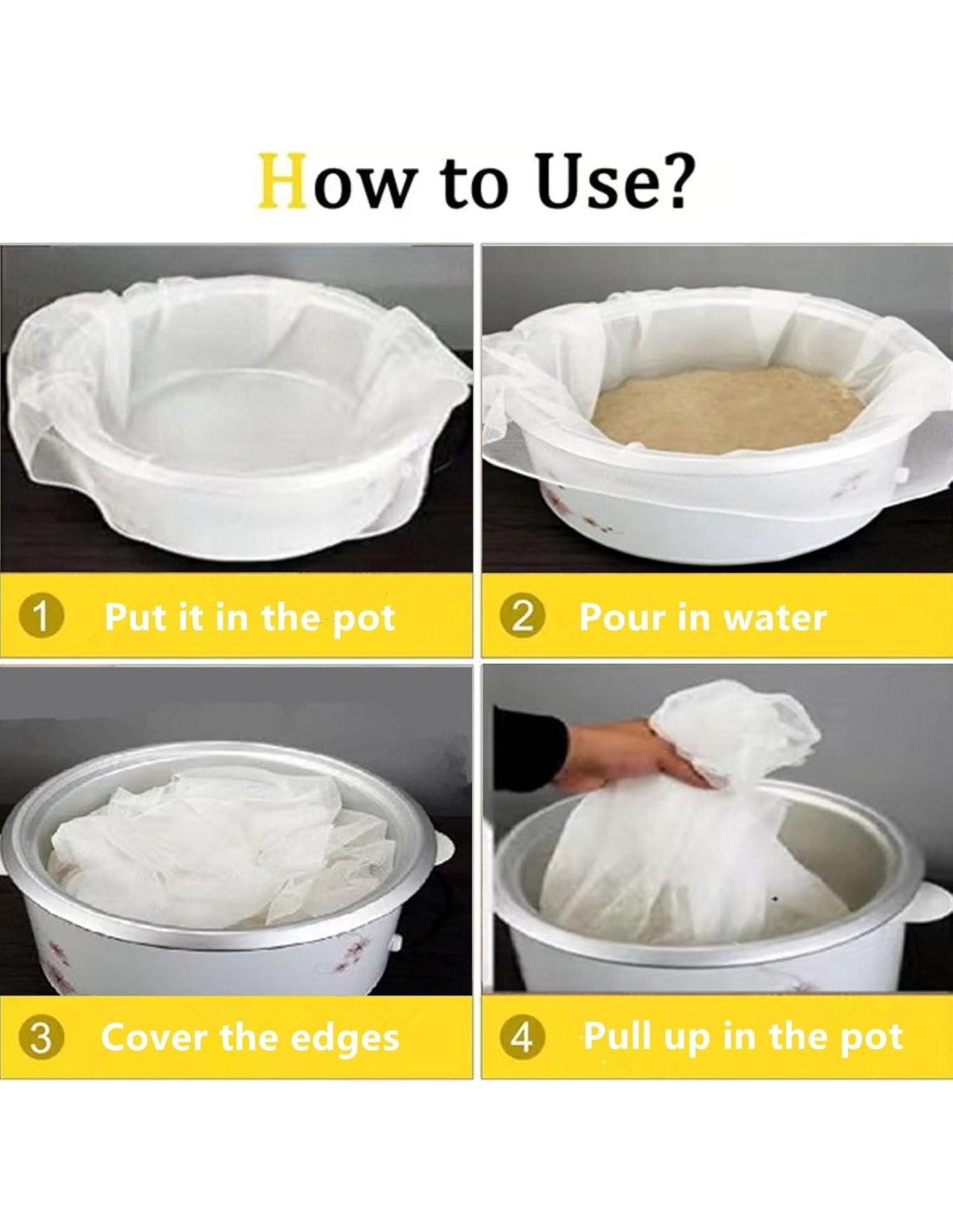 How to Use?

1 Put it in the pot

2 Pour in water

3 Cover the edges

4 Pull up in the pot