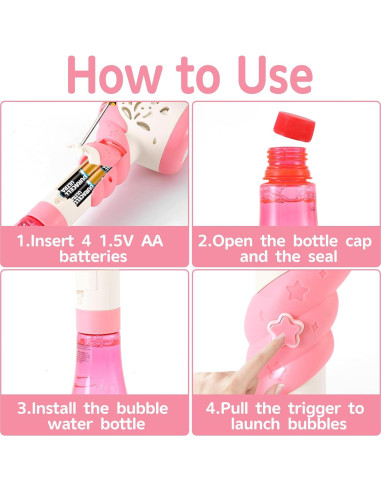 How to Use

DURACELL ULTRA

DURACELL ULTRA

1.Insert 4 1.5V AA batteries

2.Open the bottle cap and the seal

3.Install the bubble water bottle

4.Pull the trigger to launch bubbles