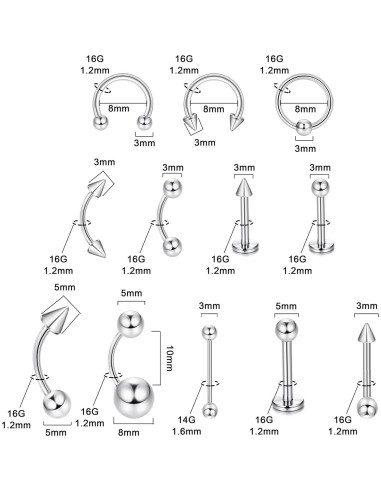 16G
1.2mm
8mm
3mm

16G
1.2mm
8mm
3mm

16G
1.2mm
8mm
3mm

3mm
16G
1.2mm

3mm
16G
1.2mm

3mm
16G
1.2mm

3mm
16G
1.2mm

5mm
16G
1.2mm
5mm

5mm
10mm
16G
1.2mm
8mm

3mm
14G
1.6mm

5mm
16G
1.2mm

3mm
16G
1.2mm