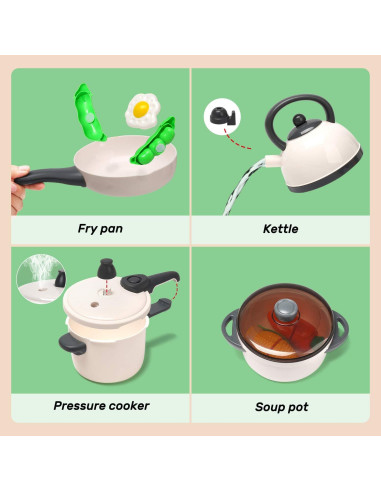 Fry pan

Kettle

Pressure cooker

Soup pot