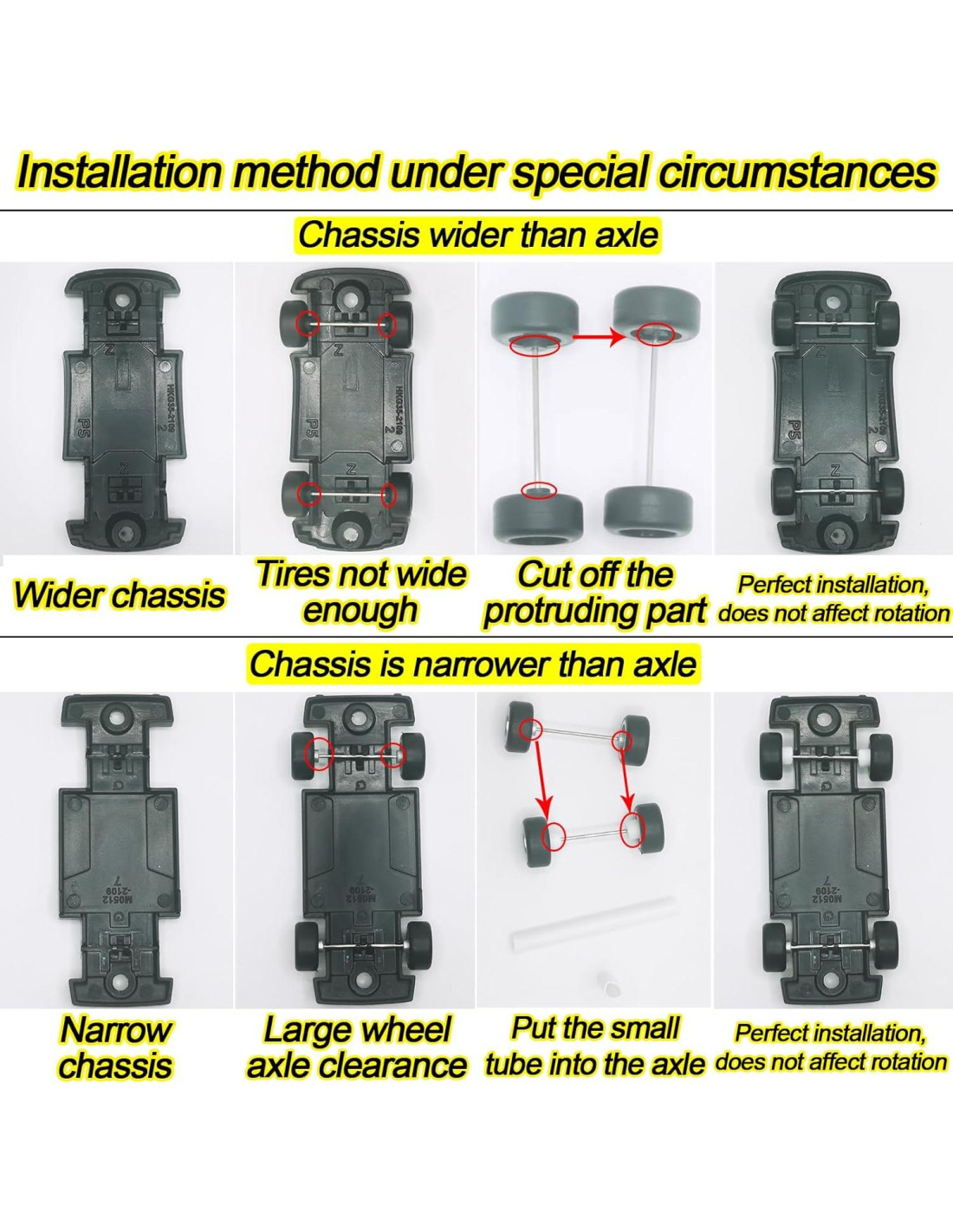 Installation method under special circumstances

Chassis wider than axle

Wider chassis

Tires not wide enough

Cut off the protruding part

Perfect installation, does not affect rotation

Chassis is narrower than axle

Narrow chassis

Large wheel axle clearance

Put the small tube into the axle

Perfect installation, does not affect rotation