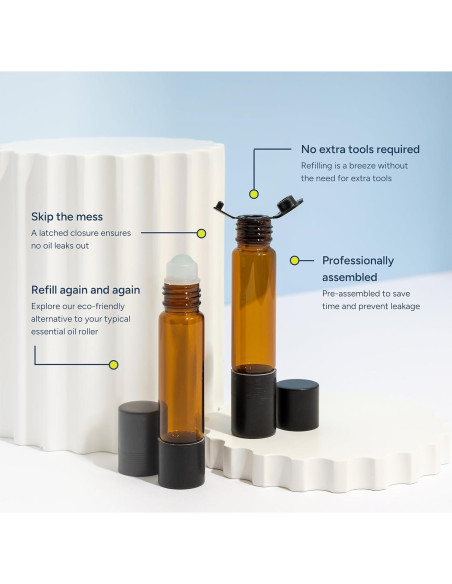 No extra tools required
Refilling is a breeze without the need for extra tools

Skip the mess
A latched closure ensures no oil leaks out

Professionally assembled
Pre-assembled to save time and prevent leakage

Refill again and again
Explore our eco-friendly alternative to your typical essential oil roller