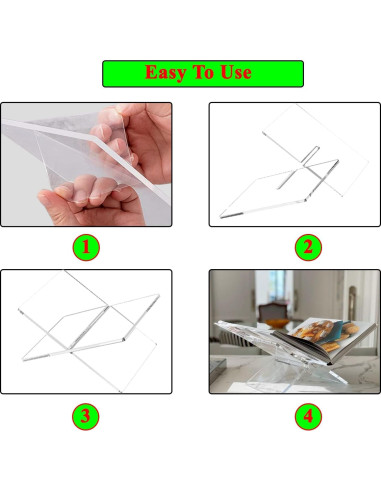 Easy To Use

1

2

3

4