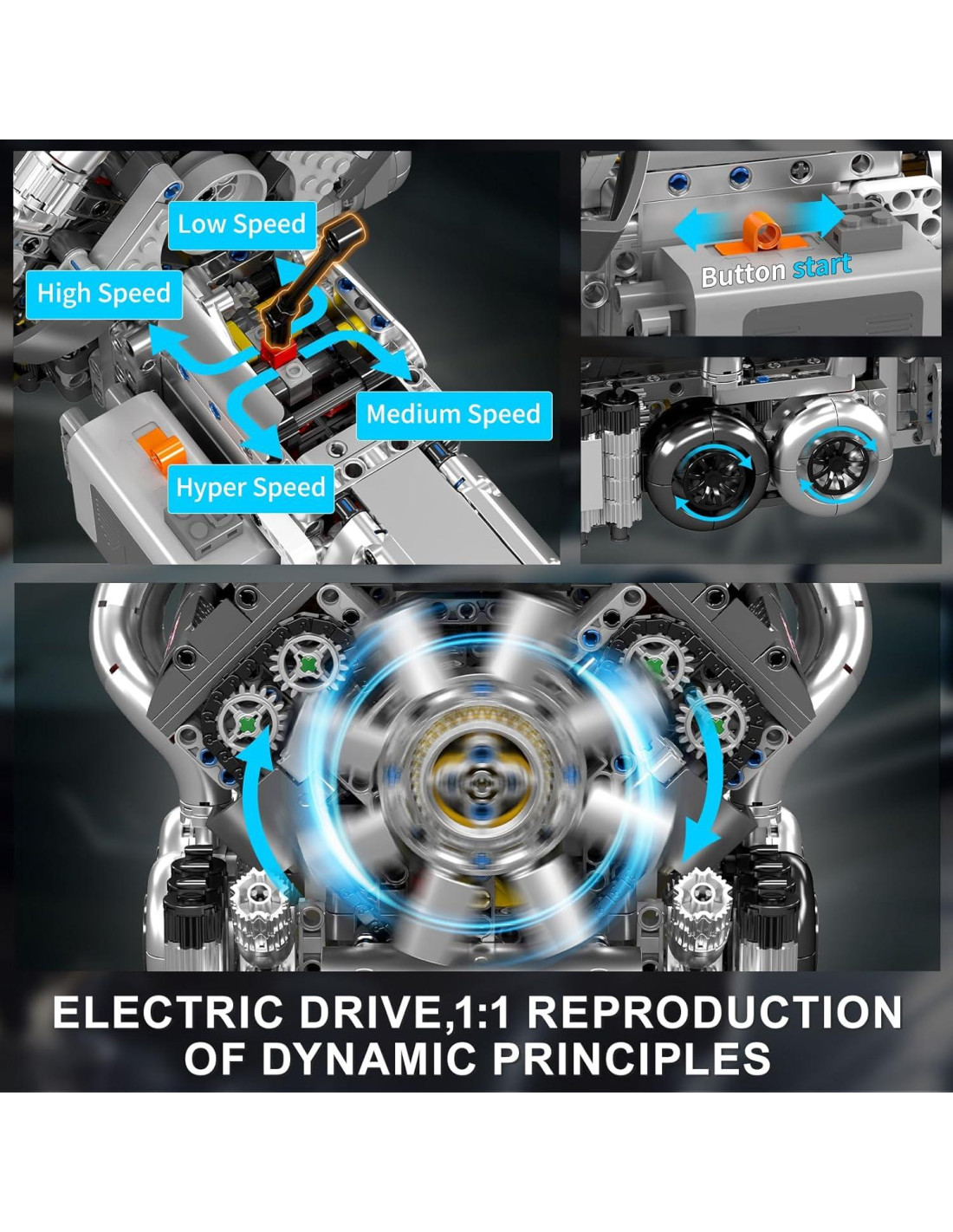 Low Speed
High Speed
Medium Speed
Hyper Speed

Button start

ELECTRIC DRIVE,1:1 REPRODUCTION OF DYNAMIC PRINCIPLES