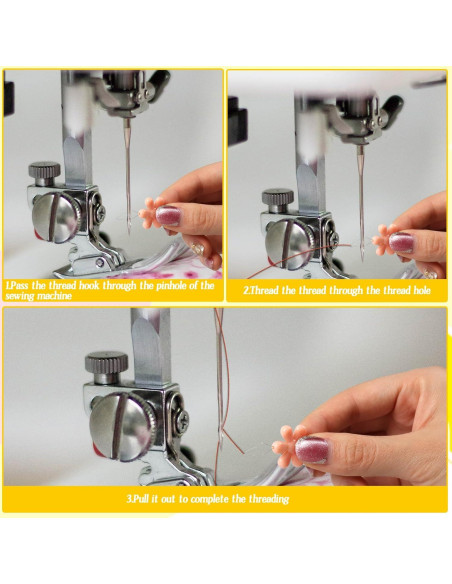 1.Pass the thread hook through the pinhole of the sewing machine

2.Thread the thread through the thread hole

3.Pull it out to complete the threading