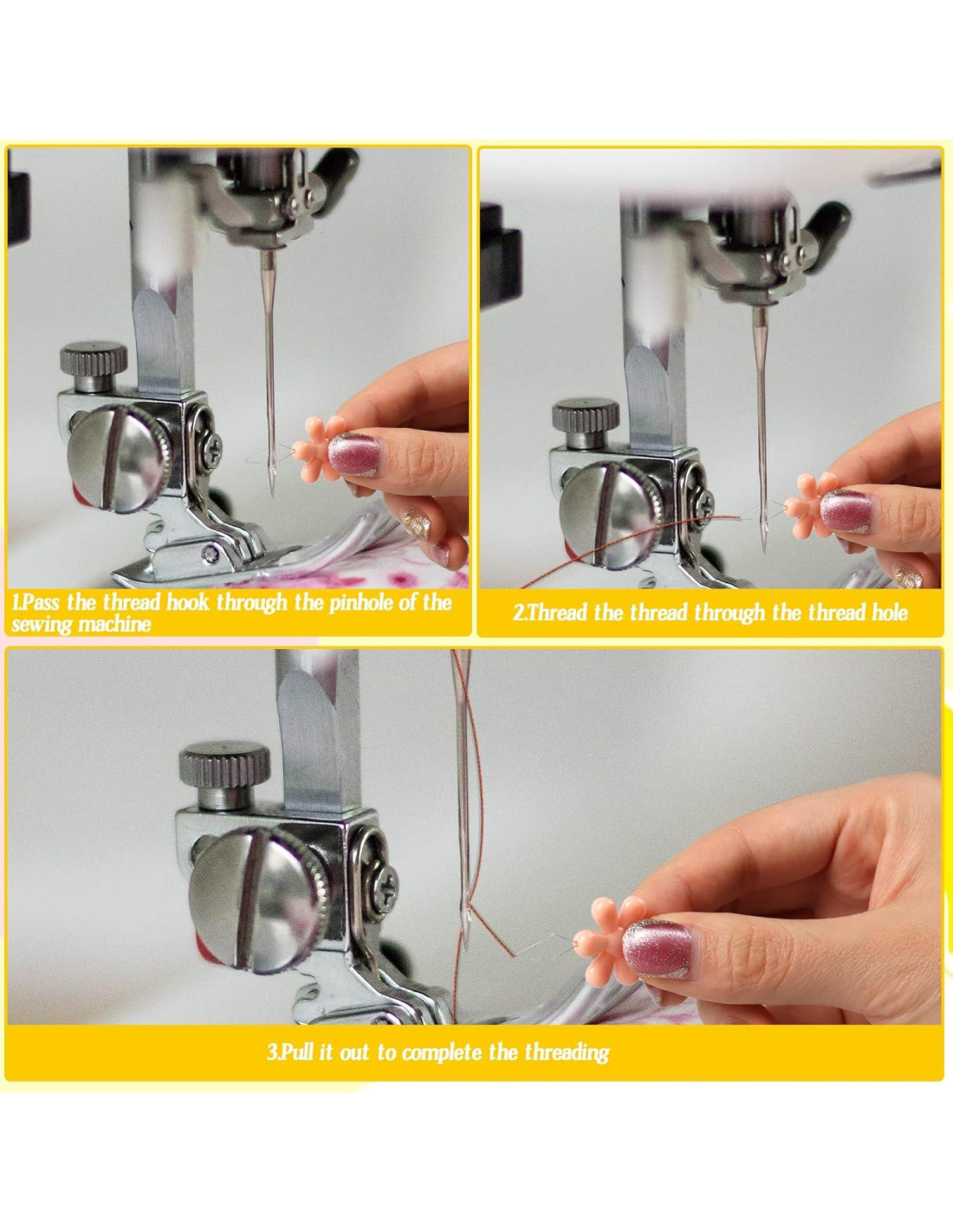 1.Pass the thread hook through the pinhole of the sewing machine

2.Thread the thread through the thread hole

3.Pull it out to complete the threading