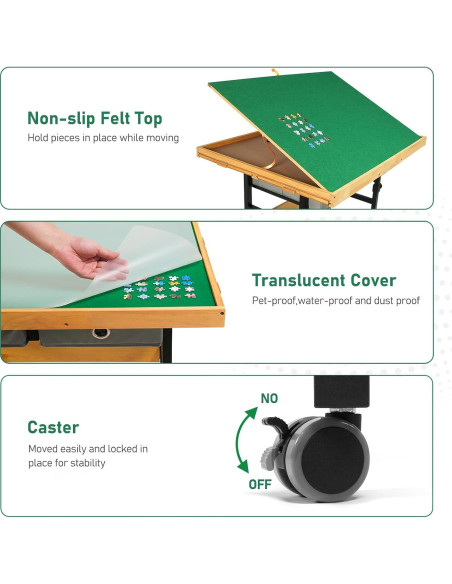 Non-slip Felt Top
Hold pieces in place while moving

Translucent Cover
Pet-proof,water-proof and dust proof

Caster
Moved easily and locked in place for stability

NO

OFF