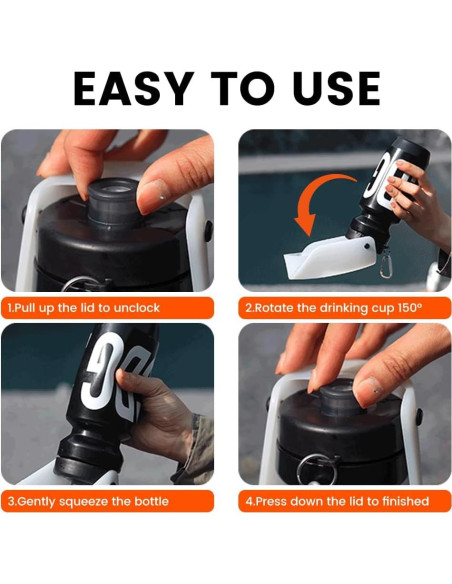 EASY TO USE

1.Pull up the lid to unclock

2.Rotate the drinking cup 150°

3.Gently squeeze the bottle

4.Press down the lid to finished