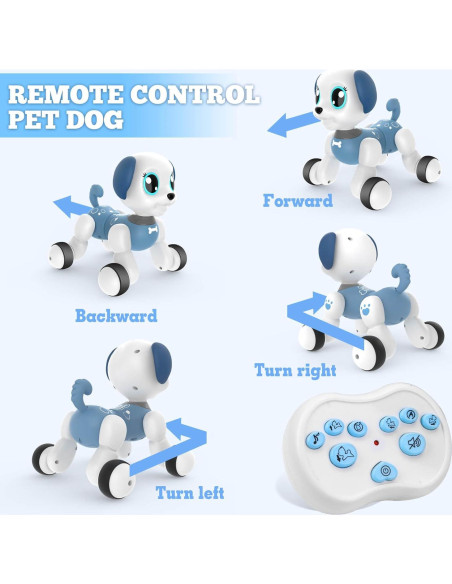 REMOTE CONTROL PET DOG

Forward

Backward

Turn right

Turn left