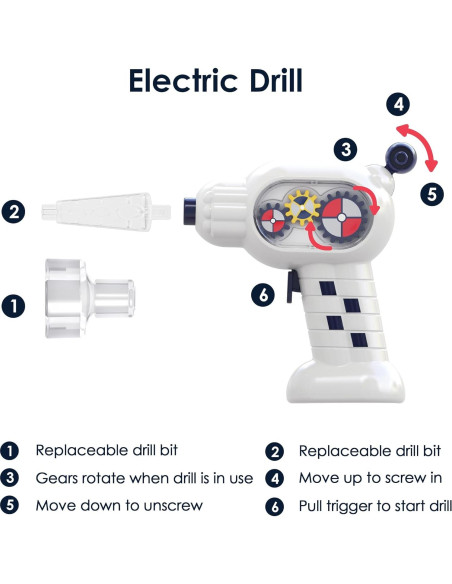 Electric Drill

4

3

5

2

1

6

1 Replaceable drill bit
2 Replaceable drill bit
3 Gears rotate when drill is in use
4 Move up to screw in
5 Move down to unscrew
6 Pull trigger to start drill