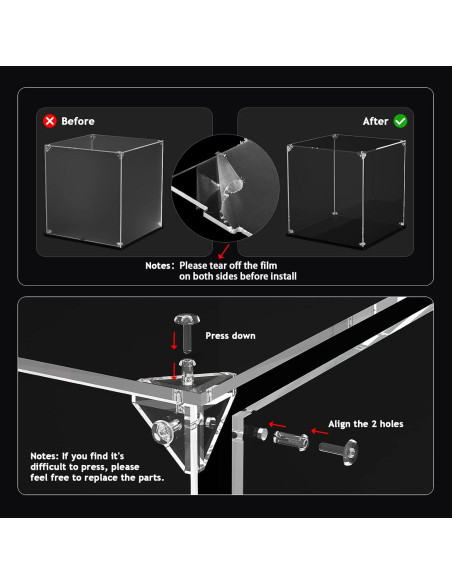 Before

After

Notes: Please tear off the film on both sides before install

Press down

Align the 2 holes

Notes: If you find it's difficult to press, please feel free to replace the parts.