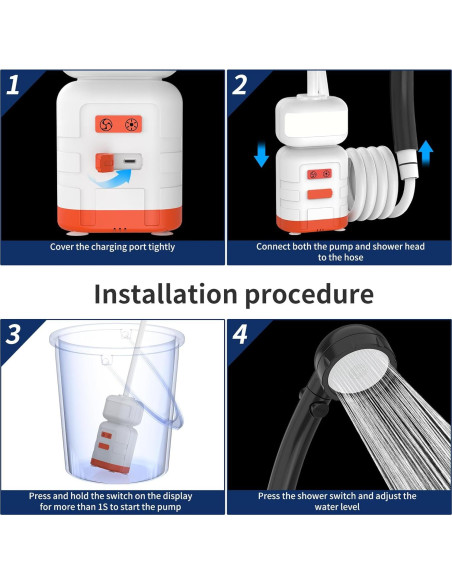 1

Cover the charging port tightly

2

Connect both the pump and shower head to the hose

Installation procedure

3

Press and hold the switch on the display for more than 1S to start the pump

4

Press the shower switch and adjust the water level