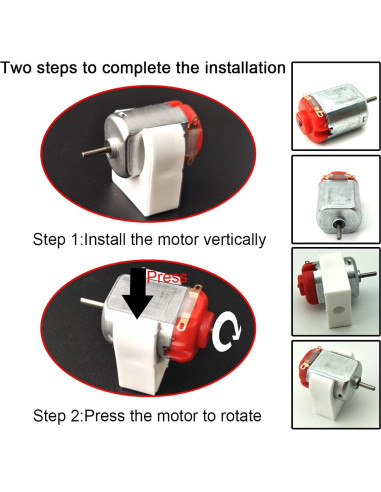 Two steps to complete the installation

Step 1:Install the motor vertically

Press

Step 2:Press the motor to rotate