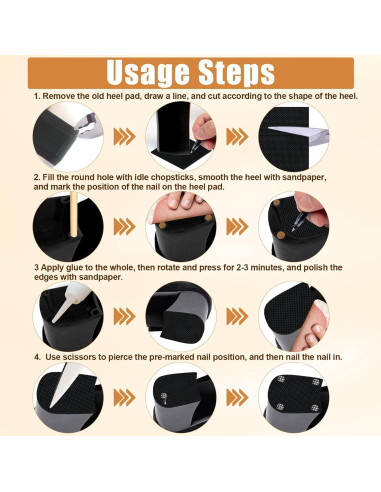 Usage Steps

1. Remove the old heel pad, draw a line, and cut according to the shape of the heel.

2. Fill the round hole with idle chopsticks, smooth the heel with sandpaper, and mark the position of the nail on the heel pad.

3 Apply glue to the whole, then rotate and press for 2-3 minutes, and polish the edges with sandpaper.

4. Use scissors to pierce the pre-marked nail position, and then nail the nail in.