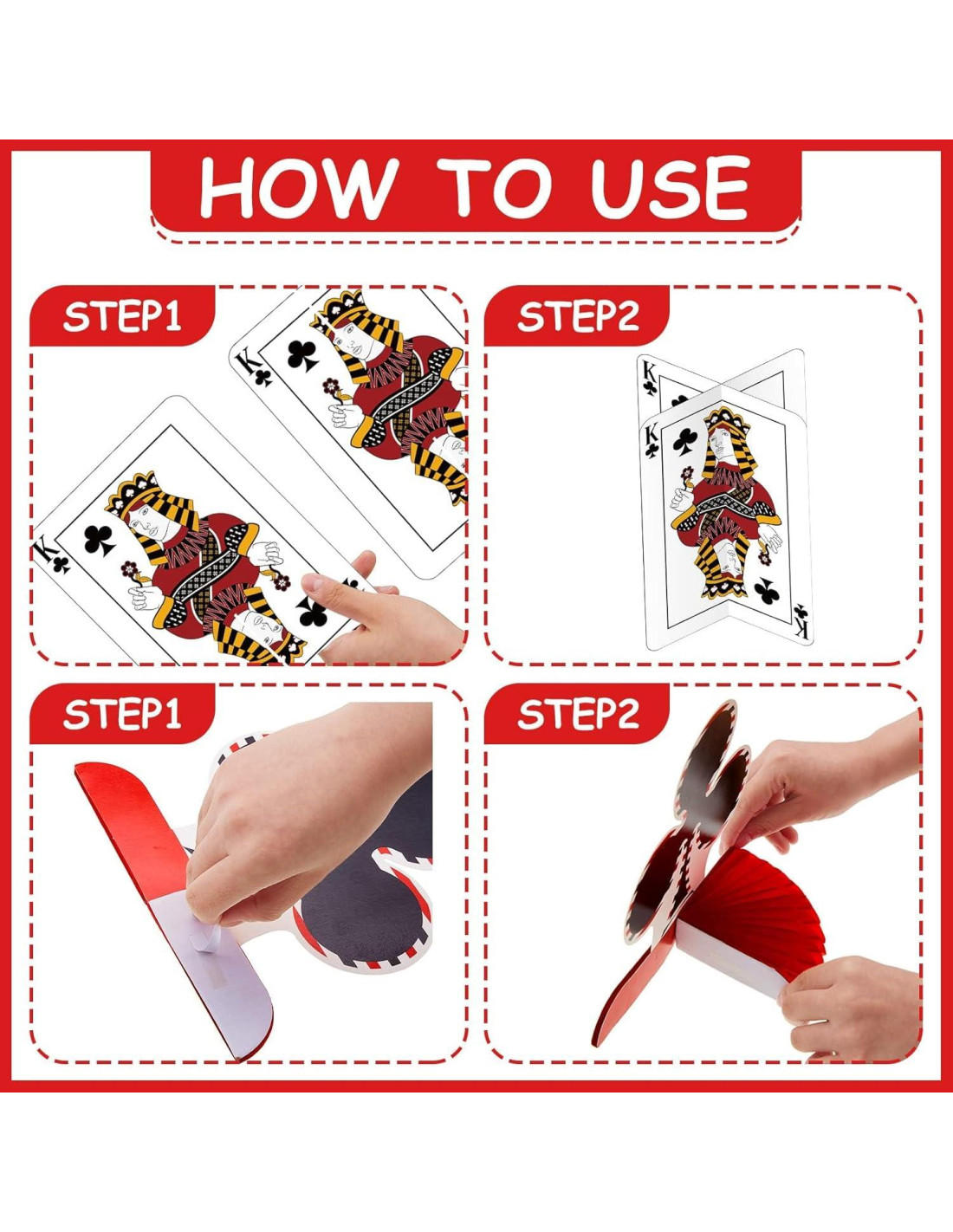 HOW TO USE

STEP1

K

K

STEP2

K

K

K

STEP1

STEP2