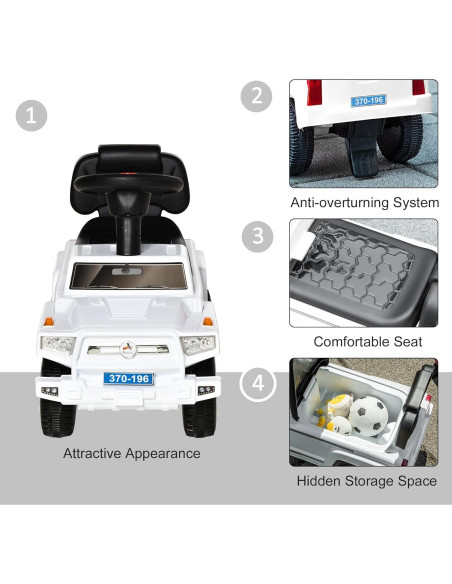 1

370-196

Attractive Appearance

2

370-196

Anti-overturning System

3

Comfortable Seat

4

Hidden Storage Space