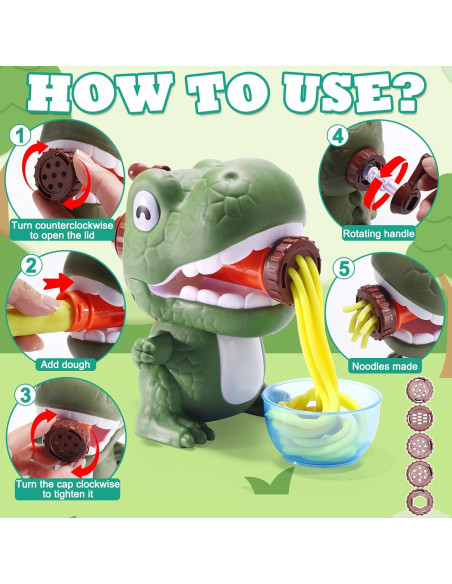 HOW TO USE?

1
Turn counterclockwise to open the lid

2
Add dough

3
Turn the cap clockwise to tighten it

4
Rotating handle

5
Noodles made