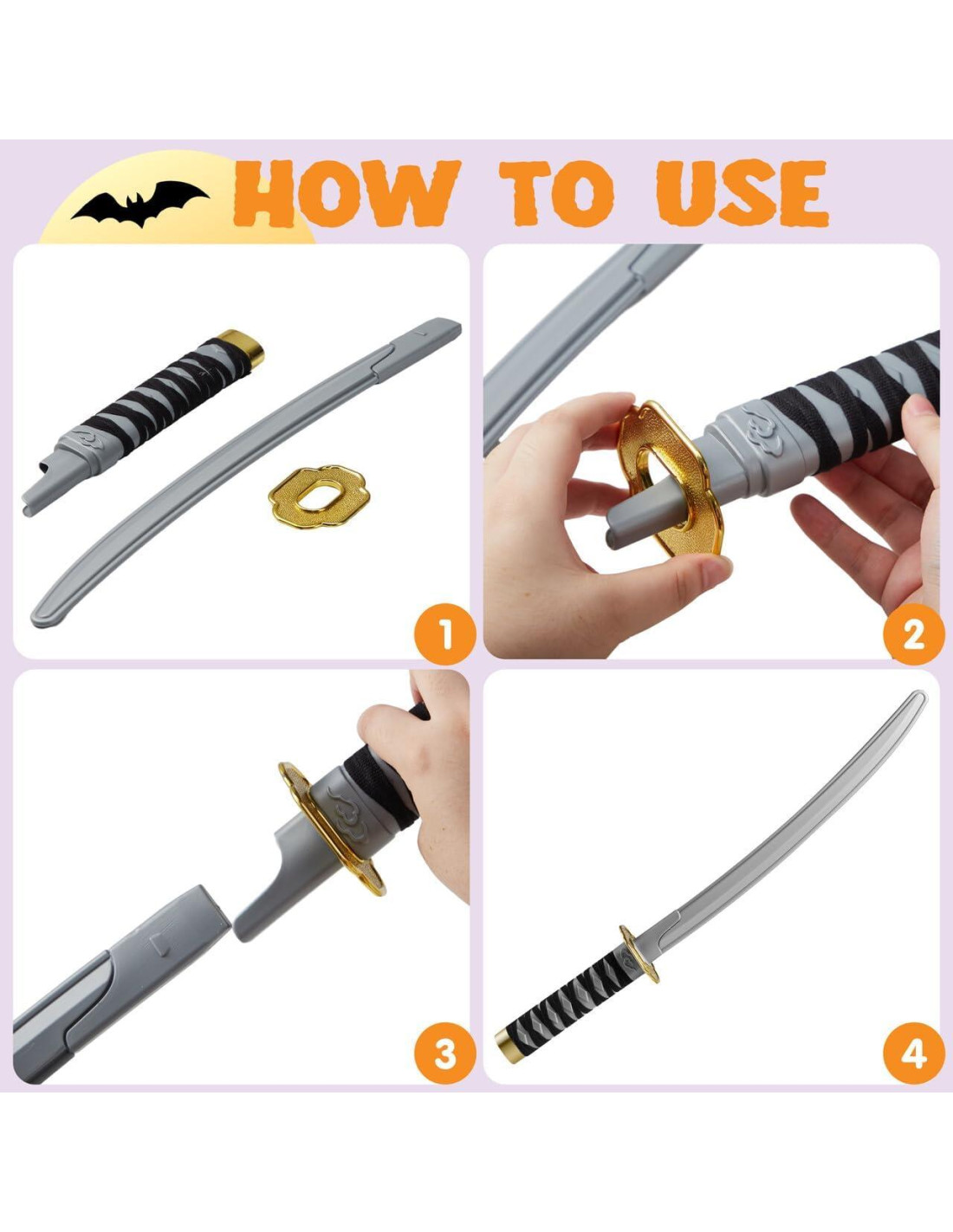 HOW TO USE

1

2

3

4