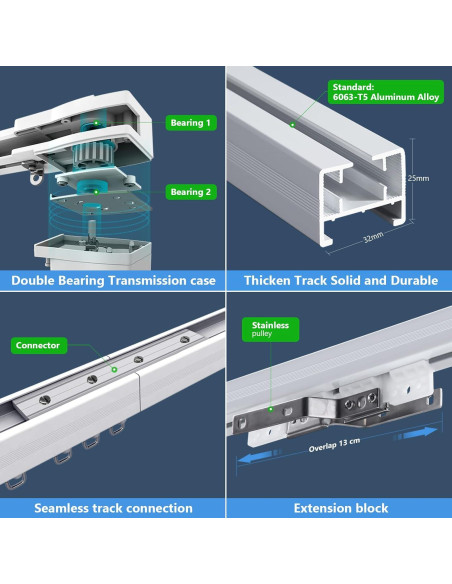 Bearing 1

Bearing 2

Double Bearing Transmission case

Standard:
6063-T5 Aluminum Alloy

25mm

32mm

Thicken Track Solid and Durable

Connector

Seamless track connection

Stainless
pulley

Overlap 13 cm

Extension block