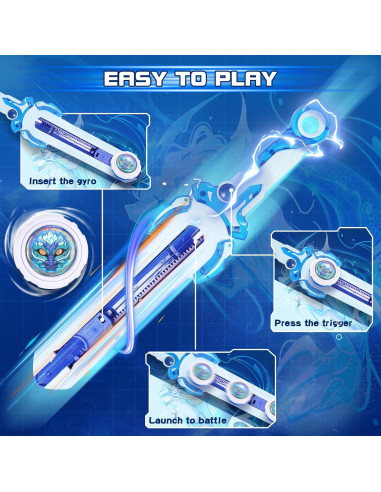 EASY TO PLAY

Insert the gyro

Press the trigger

Launch to battle