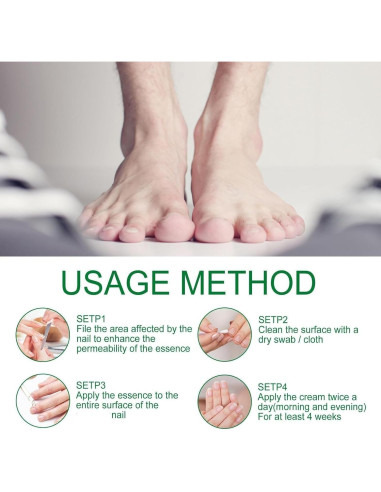 USAGE METHOD

SETP1
File the area affected by the nail to enhance the permeability of the essence

SETP2
Clean the surface with a dry swab / cloth

SETP3
Apply the essence to the entire surface of the nail

SETP4
Apply the cream twice a day(morning and evening) For at least 4 weeks