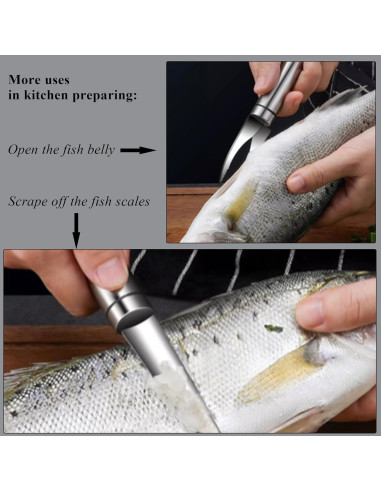 More uses
in kitchen preparing:

Open the fish belly

Scrape off the fish scales