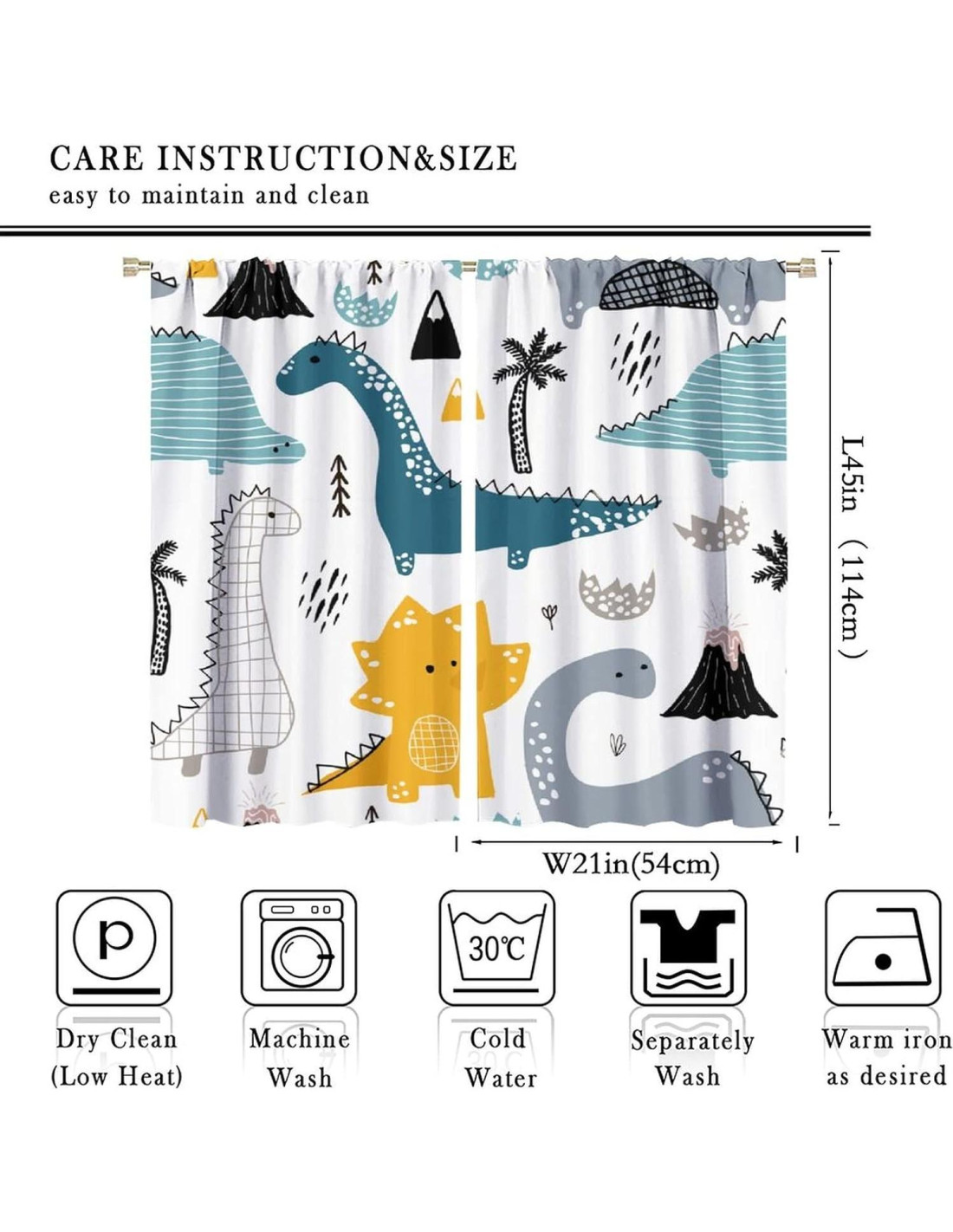 CARE INSTRUCTION&SIZE
easy to maintain and clean

L45in (114cm)

W21in(54cm)

P

30℃

Dry Clean
(Low Heat)

Machine
Wash

Cold
Water

Separately
Wash

Warm iron
as desired