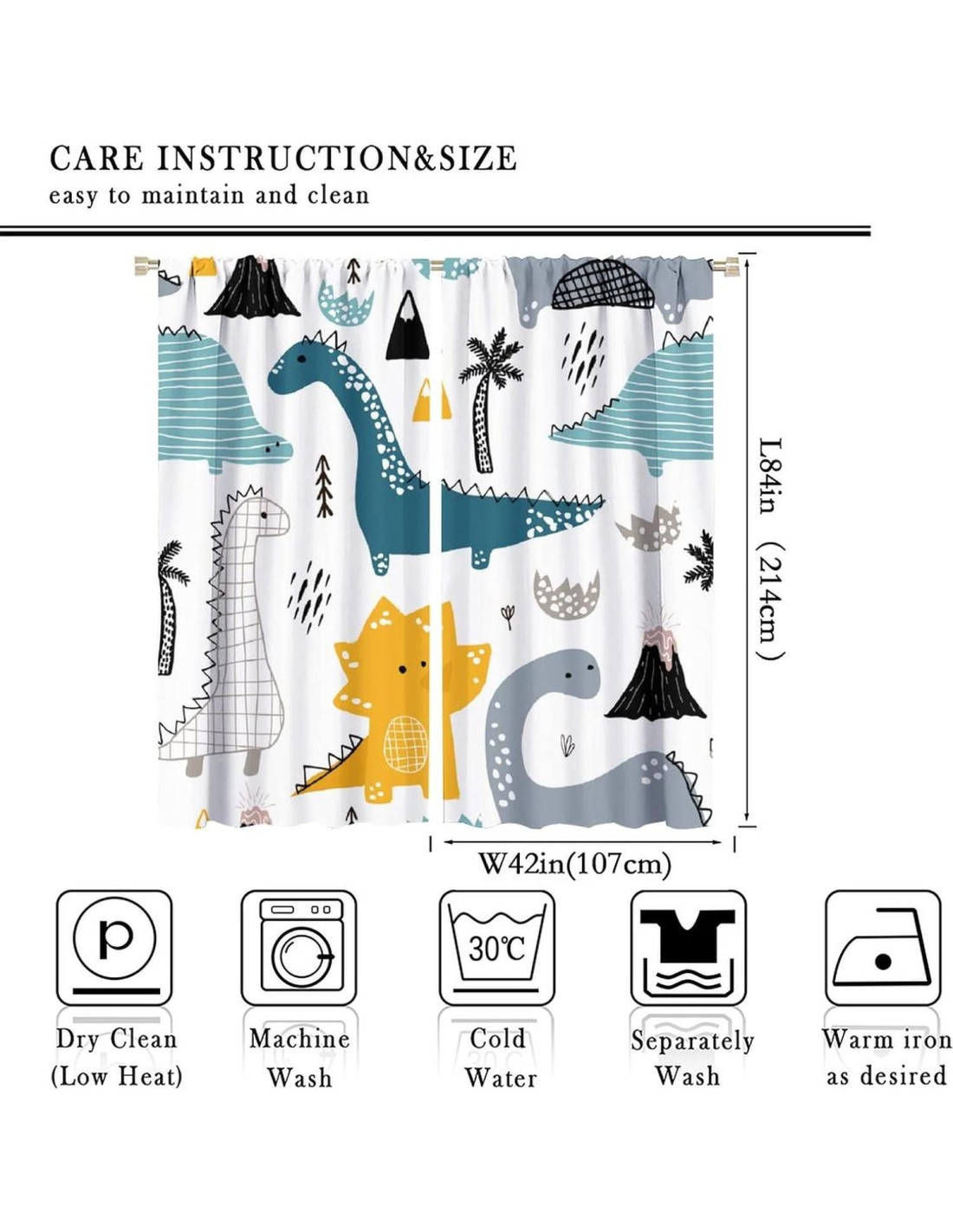 CARE INSTRUCTION&SIZE
easy to maintain and clean

L84in (214cm)

W42in(107cm)

P

30℃

Dry Clean
(Low Heat)

Machine
Wash

Cold
Water

Separately
Wash

Warm iron
as desired