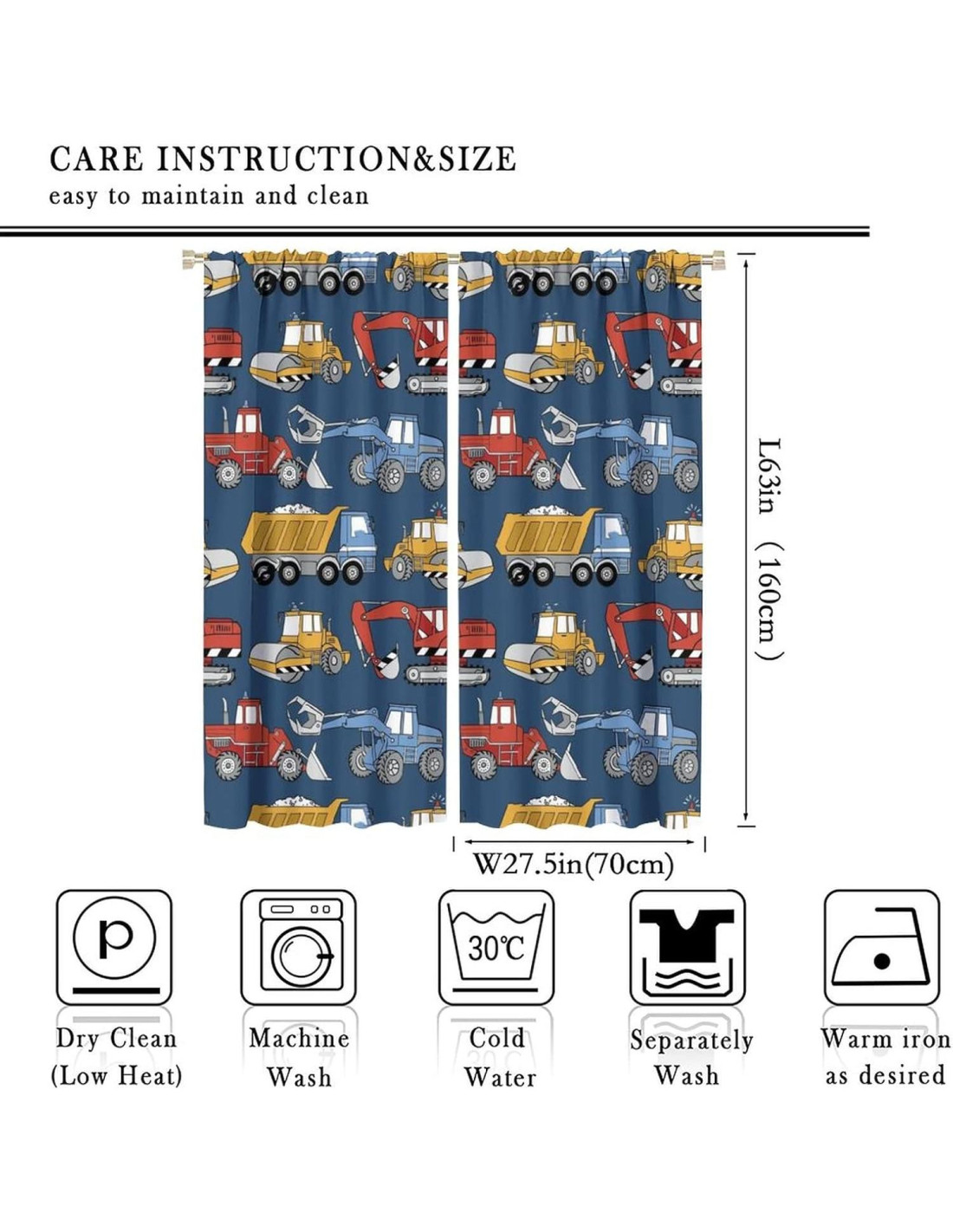 CARE INSTRUCTION&SIZE
easy to maintain and clean

L63in (160cm)

W27.5in(70cm)

P

30℃

Dry Clean (Low Heat)

Machine Wash

Cold Water

Separately Wash

Warm iron as desired